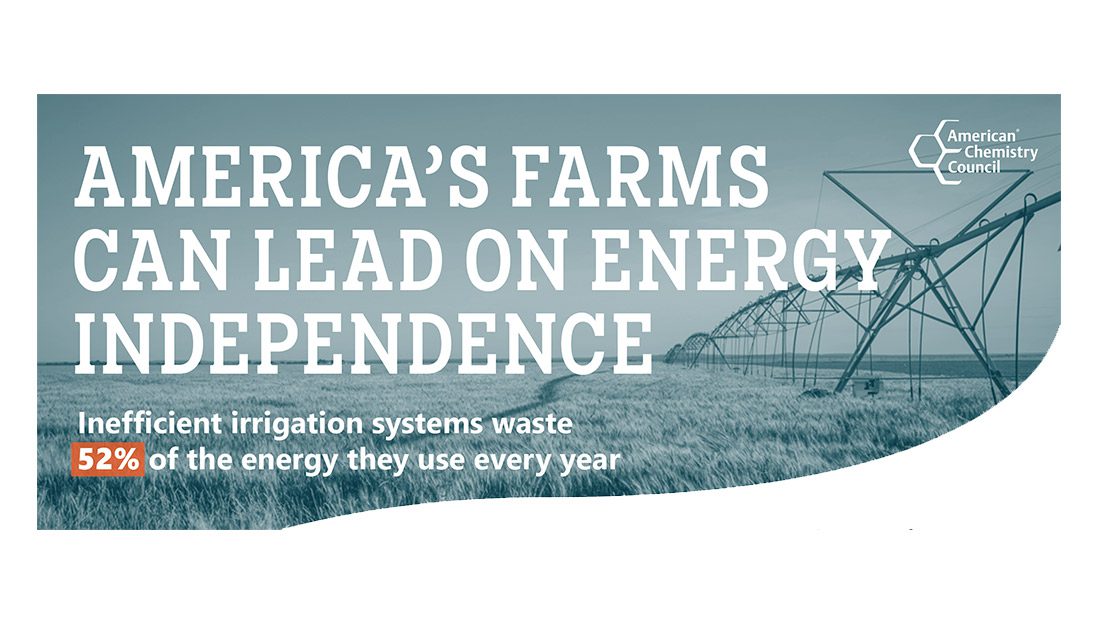 American Chemistry Council

AMERICA'S FARMS CAN LEAD ON ENERGY INDEPENDENCE

Inefficient irrigation systems waste 52% of the energy they use every year